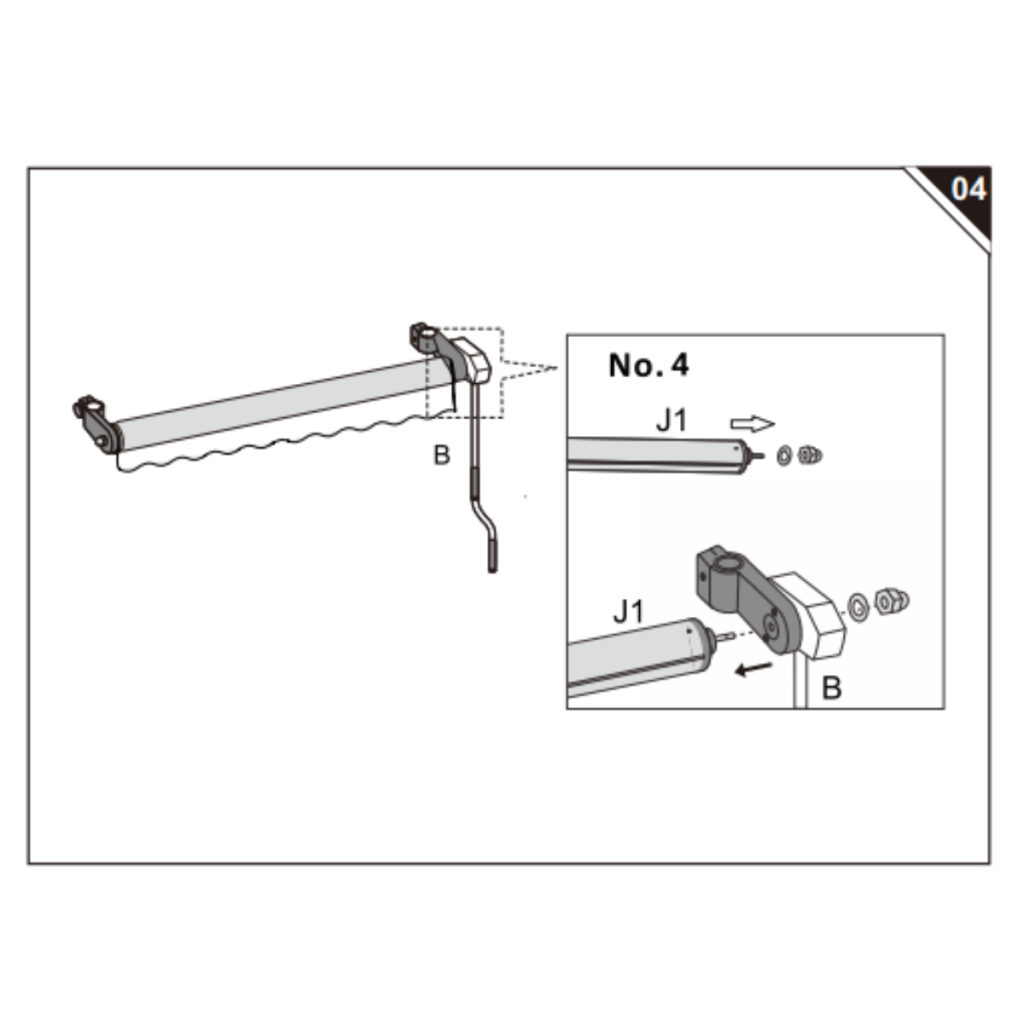 04

B

No. 4

J1

J1

B