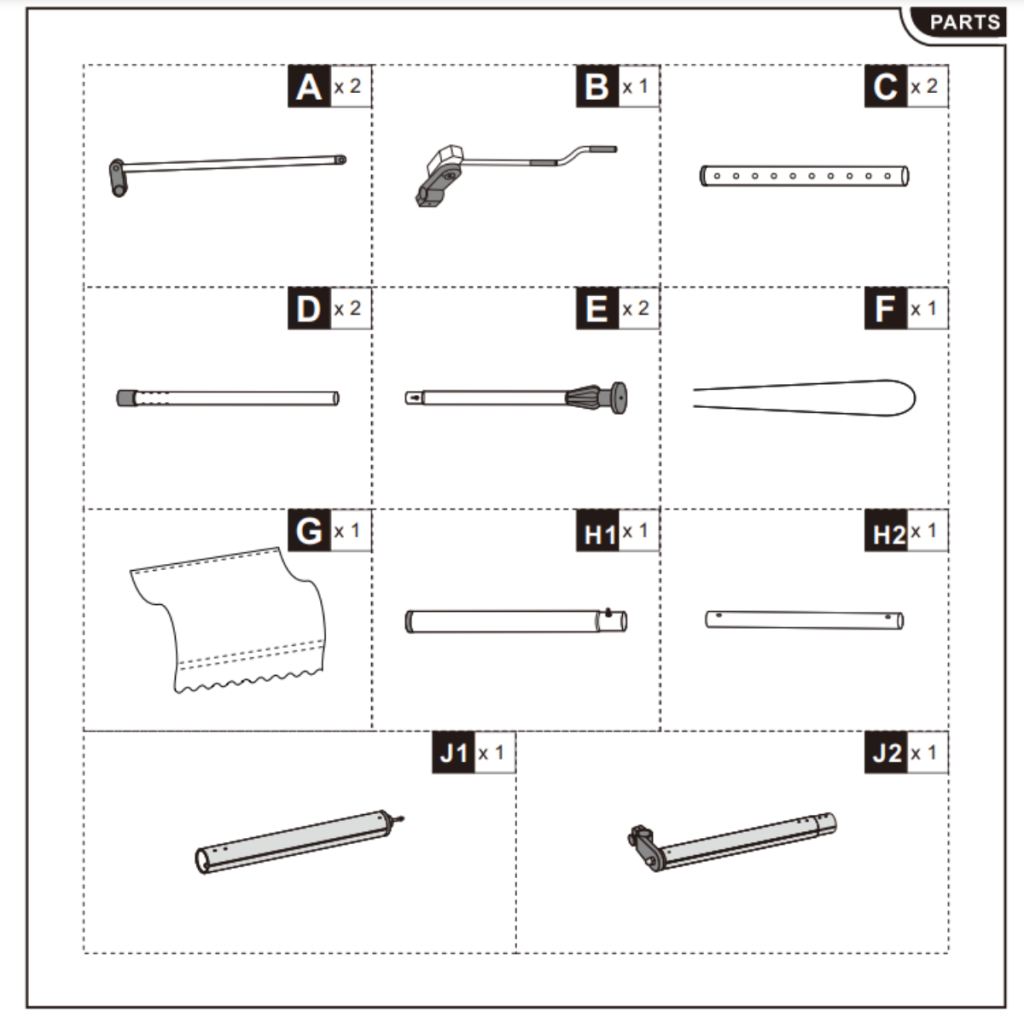 PARTS

A x 2

B x 1

C x 2

D x 2

E x 2

F x 1

G x 1

H1 x 1

H2 x 1

J1 x 1

J2 x 1